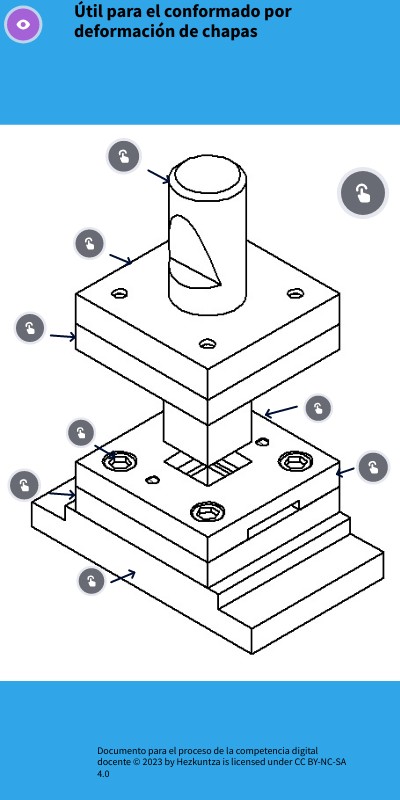 Útil para el conformado por deformación de chapas

Documento para el proceso de la competencia digital docente © 2023 by Hezkuntza is licensed under CC BY-NC-SA 4.0