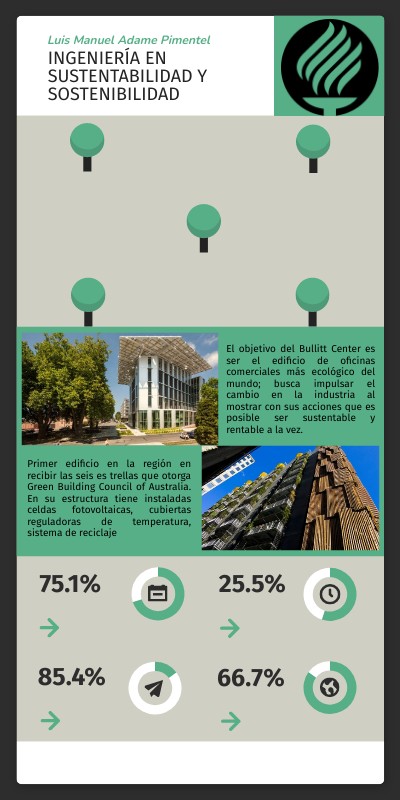 Luis Manuel Adame Pimentel
INGENIERÍA EN SUSTENTABILIDAD Y SOSTENIBILIDAD

El objetivo del Bullitt Center es ser el edificio de oficinas comerciales más ecológico del mundo; busca impulsar el cambio en la industria al mostrar con sus acciones que es posible ser sustentable y rentable a la vez.

Primer edificio en la región en recibir las seis es trellas que otorga Green Building Council of Australia. En su estructura tiene instaladas celdas fotovoltaicas, cubiertas reguladoras de temperatura, sistema de reciclaje

75.1%

25.5%

85.4%

66.7%