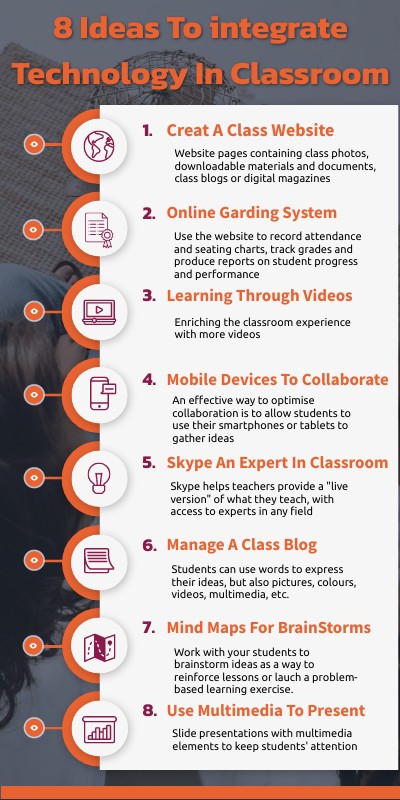 8 Ideas To integrate Technology In Classroom

1. Creat A Class Website

Website pages containing class photos, downloadable materials and documents, class blogs or digital magazines

2. Online Garding System

Use the website to record attendance and seating charts, track grades and produce reports on student progress and performance

3. Learning Through Videos

Enriching the classroom experience with more videos

4. Mobile Devices To Collaborate

An effective way to optimise collaboration is to allow students to use their smartphones or tablets to gather ideas

5. Skype An Expert In Classroom

Skype helps teachers provide a "live version" of what they teach, with access to experts in any field

6. Manage A Class Blog

Students can use words to express their ideas, but also pictures, colours, videos, multimedia, etc.

7. Mind Maps For BrainStorms

Work with your students to brainstorm ideas as a way to reinforce lessons or lauch a problem-based learning exercise.

8. Use Multimedia To Present

Slide presentations with multimedia elements to keep students' attention