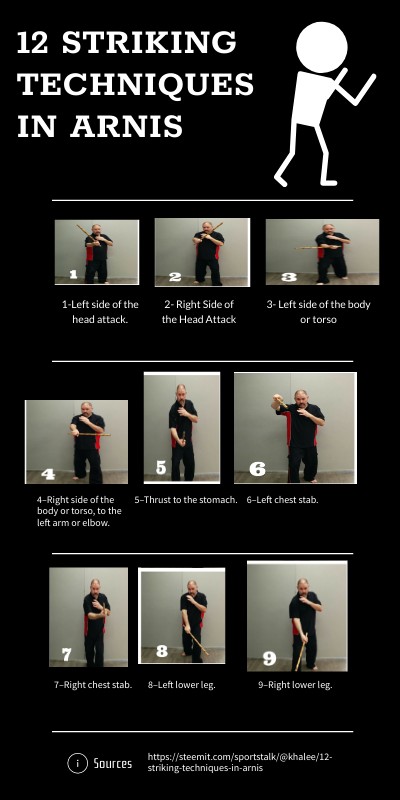 12 STRIKING TECHNIQUES IN ARNIS

1

2

3

1-Left side of the head attack.

2- Right Side of the Head Attack

3- Left side of the body or torso

4

5

6

4–Right side of the body or torso, to the left arm or elbow.

5–Thrust to the stomach.

6–Left chest stab.

7

8

9

7–Right chest stab.

8–Left lower leg.

9–Right lower leg.

i Sources https://steemit.com/sportstalk/@khalee/12-striking-techniques-in-arnis