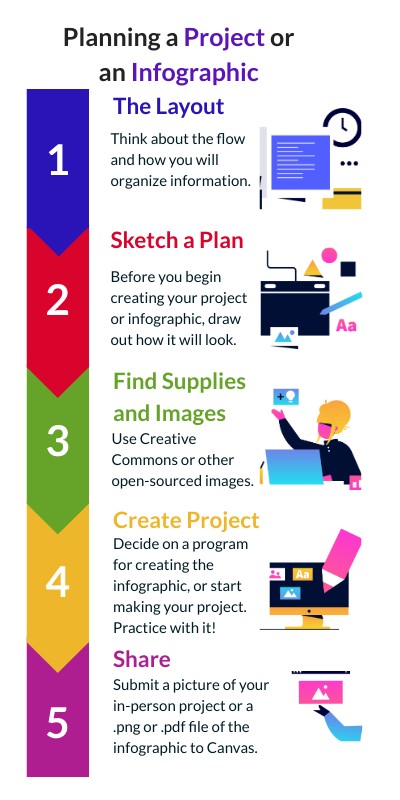 Planning a Project or an Infographic

1

The Layout

Think about the flow and how you will organize information.

2

Sketch a Plan

Before you begin creating your project or infographic, draw out how it will look.

Aa

3

Find Supplies and Images

Use Creative Commons or other open-sourced images.

4

Create Project

Decide on a program for creating the infographic, or start making your project. Practice with it!

Aa

5

Share

Submit a picture of your in-person project or a .png or .pdf file of the infographic to Canvas.